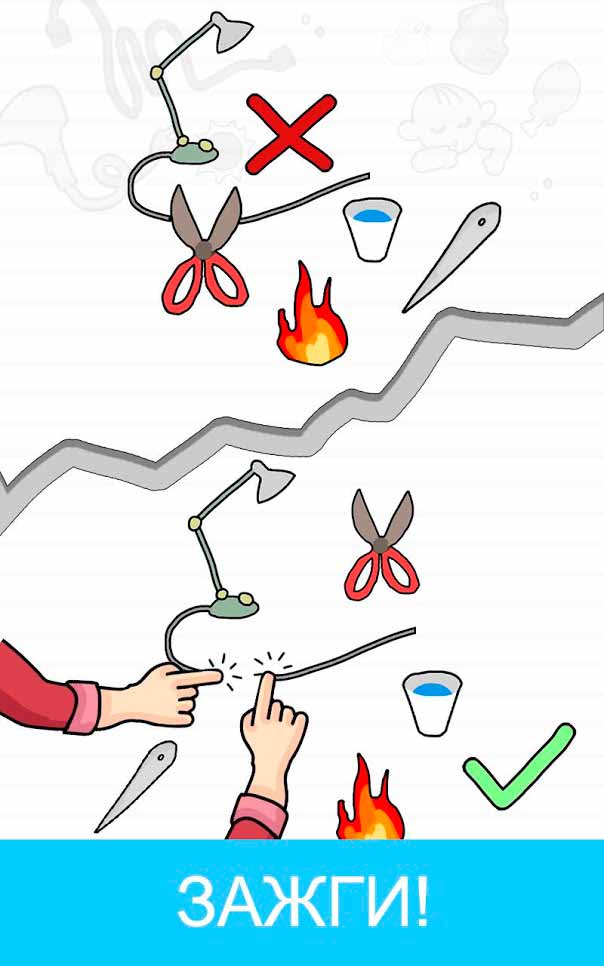 ЗАЖГИ!