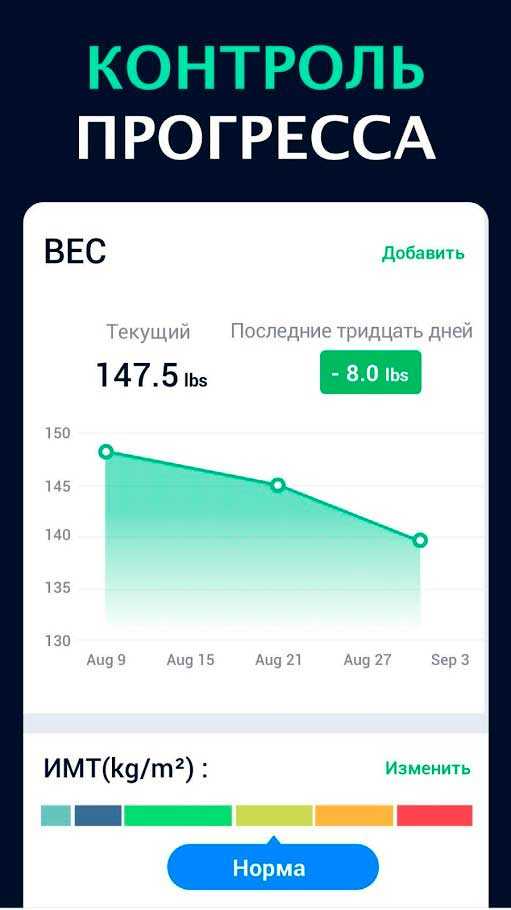 КОНТРОЛЬ
ПРОГРЕССА

ВЕС

Добавить

Текущий
147.5 lbs

Последние тридцать дней
- 8.0 lbs

150
145
140
135
130

Aug 9
Aug 15
Aug 21
Aug 27
Sep 3

ИМТ(kg/m²) :

Изменить

Норма